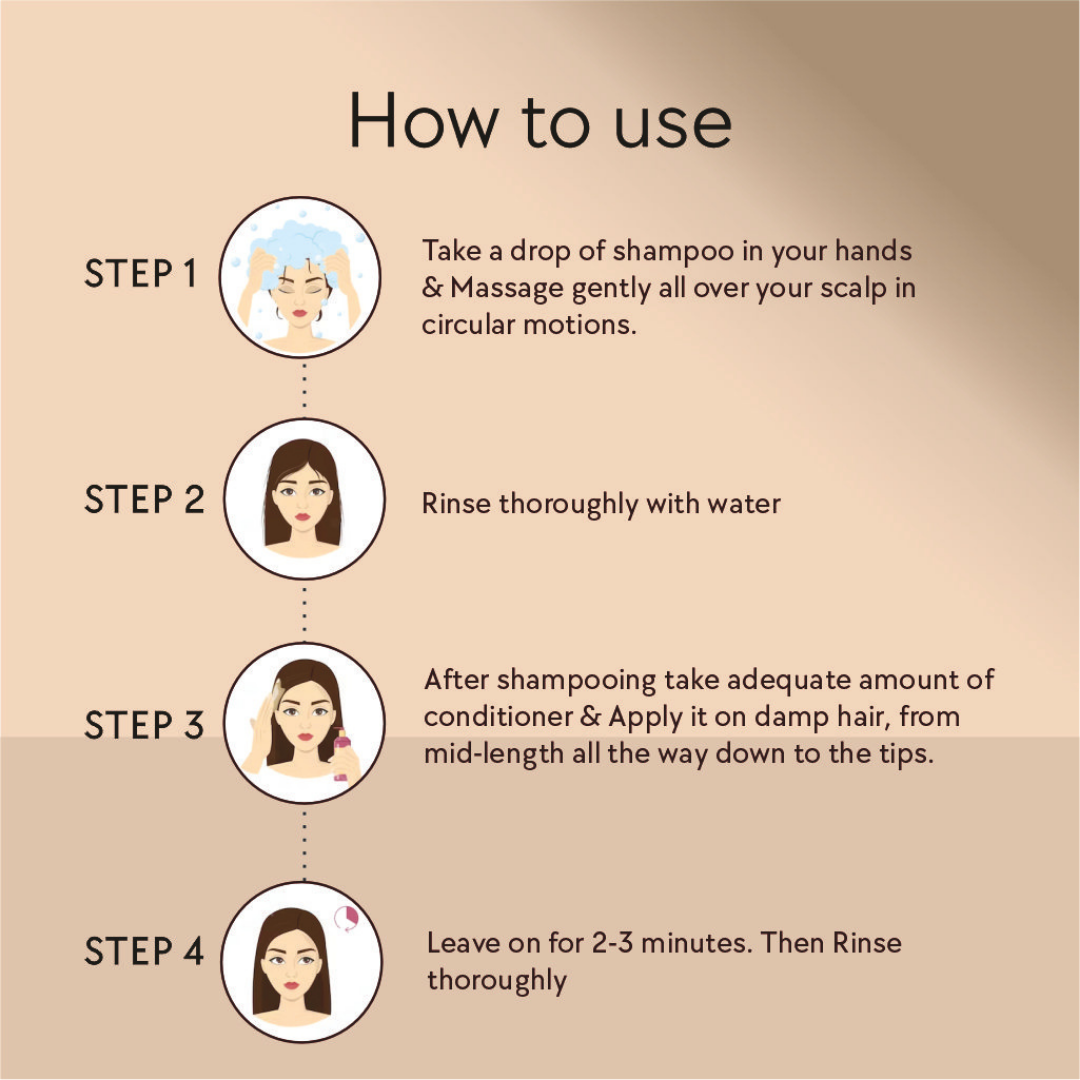 How to use

STEP 1

Take a drop of shampoo in your hands & Massage gently all over your scalp in circular motions.

STEP 2

Rinse thoroughly with water

STEP 3

After shampooing take adequate amount of conditioner & Apply it on damp hair, from mid-length all the way down to the tips.

STEP 4

Leave on for 2-3 minutes. Then Rinse thoroughly