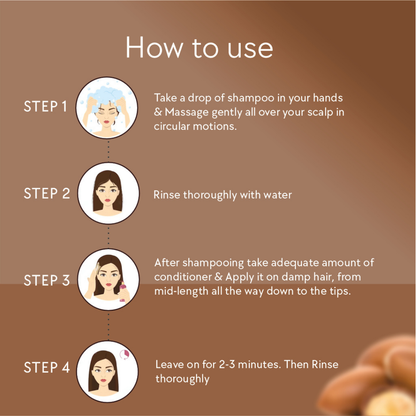 How to use

STEP 1

Take a drop of shampoo in your hands & Massage gently all over your scalp in circular motions.

STEP 2

Rinse thoroughly with water

STEP 3

After shampooing take adequate amount of conditioner & Apply it on damp hair, from mid-length all the way down to the tips.

STEP 4

Leave on for 2-3 minutes. Then Rinse thoroughly