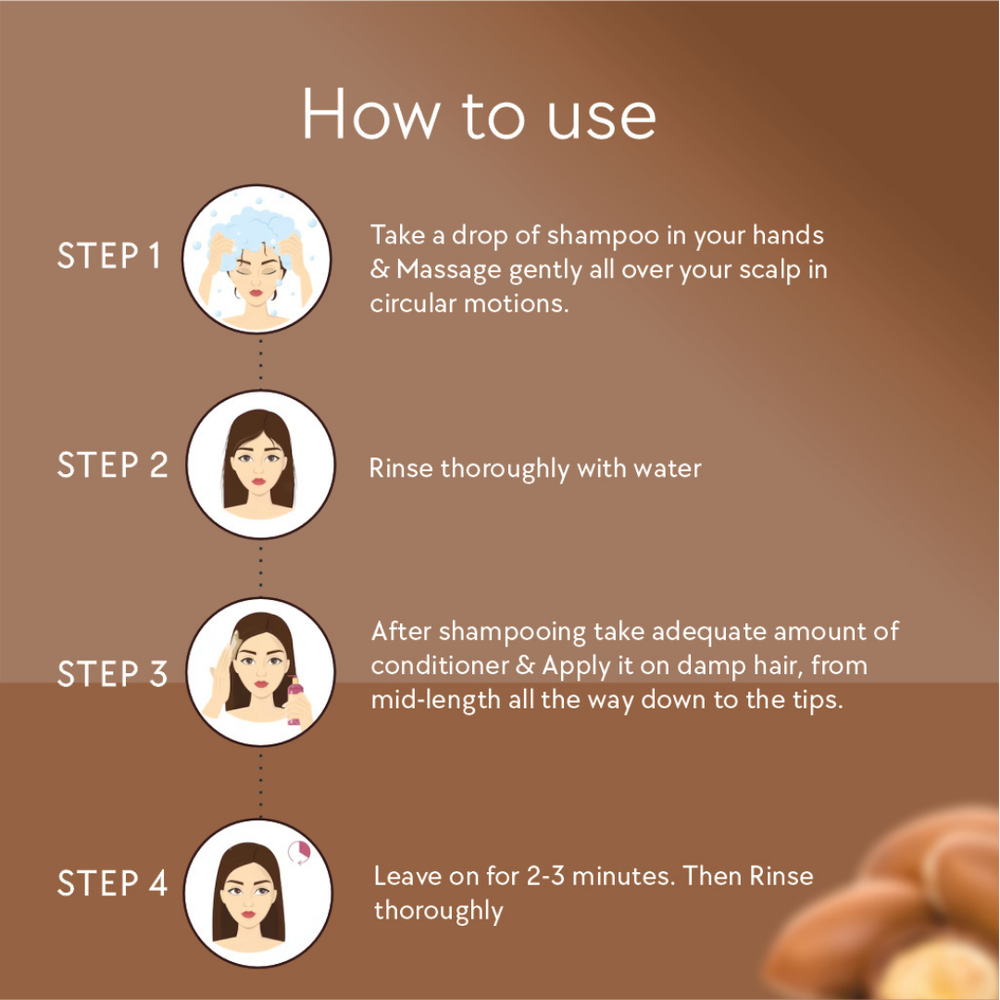 How to use

STEP 1

Take a drop of shampoo in your hands & Massage gently all over your scalp in circular motions.

STEP 2

Rinse thoroughly with water

STEP 3

After shampooing take adequate amount of conditioner & Apply it on damp hair, from mid-length all the way down to the tips.

STEP 4

Leave on for 2-3 minutes. Then Rinse thoroughly