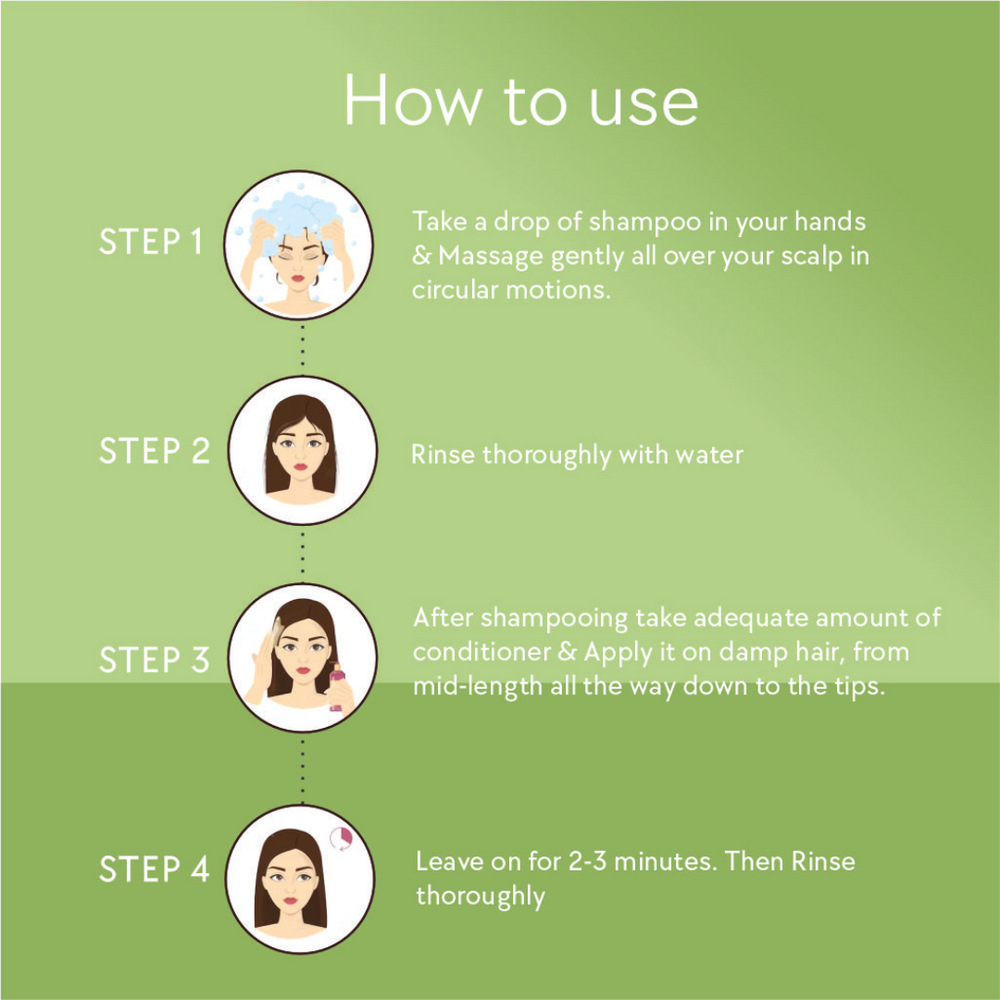 How to use

STEP 1

Take a drop of shampoo in your hands & Massage gently all over your scalp in circular motions.

STEP 2

Rinse thoroughly with water

STEP 3

After shampooing take adequate amount of conditioner & Apply it on damp hair, from mid-length all the way down to the tips.

STEP 4

Leave on for 2-3 minutes. Then Rinse thoroughly