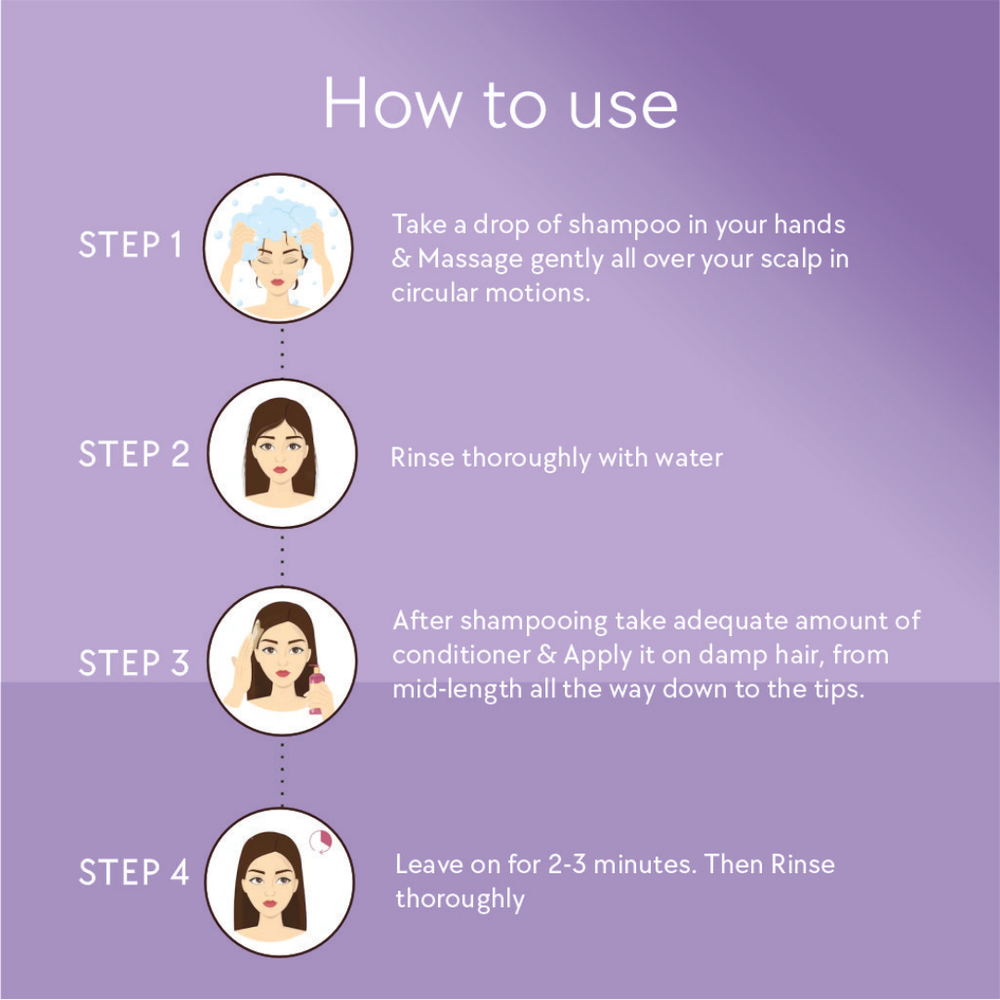 How to use

STEP 1

Take a drop of shampoo in your hands & Massage gently all over your scalp in circular motions.

STEP 2

Rinse thoroughly with water

STEP 3

After shampooing take adequate amount of conditioner & Apply it on damp hair, from mid-length all the way down to the tips.

STEP 4

Leave on for 2-3 minutes. Then Rinse thoroughly