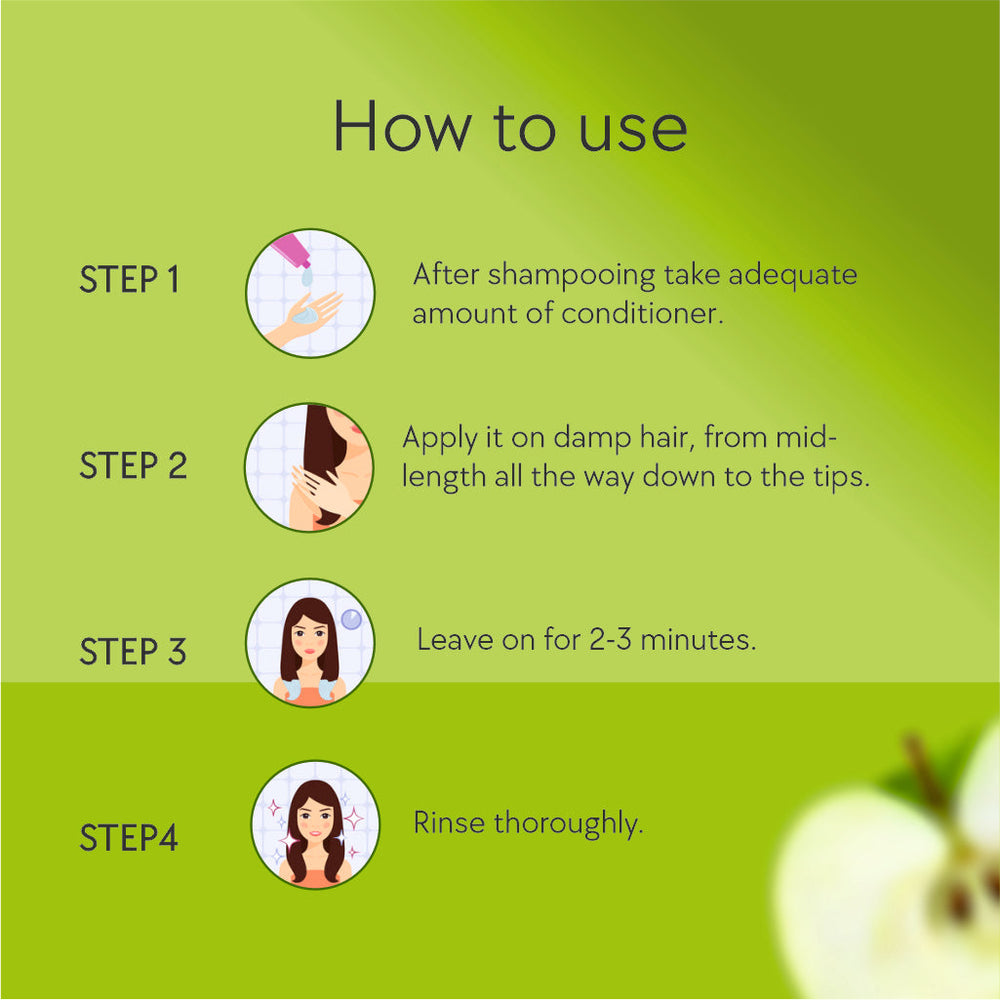 How to use

STEP 1

After shampooing take adequate amount of conditioner.

STEP 2

Apply it on damp hair, from mid-length all the way down to the tips.

STEP 3

Leave on for 2-3 minutes.

STEP4

Rinse thoroughly.