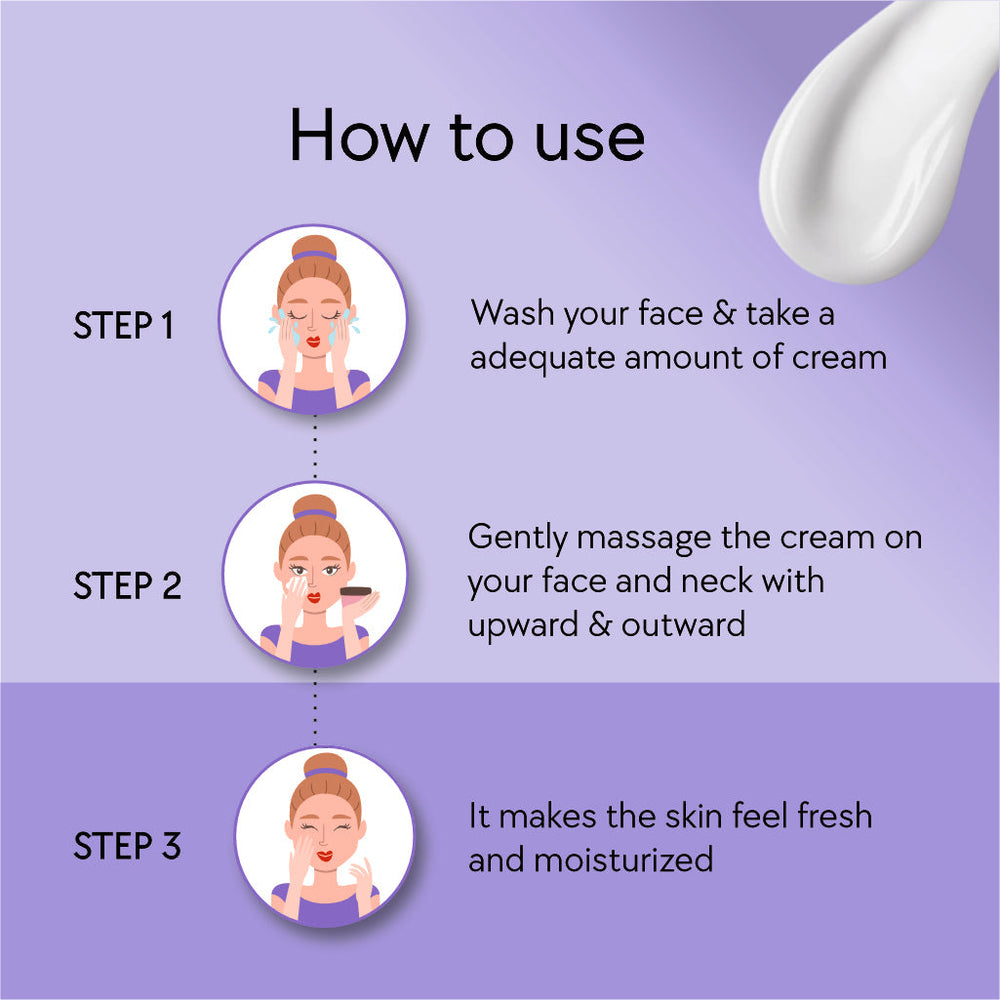 How to use

STEP 1

Wash your face & take a adequate amount of cream

STEP 2

Gently massage the cream on your face and neck with upward & outward

STEP 3

It makes the skin feel fresh and moisturized