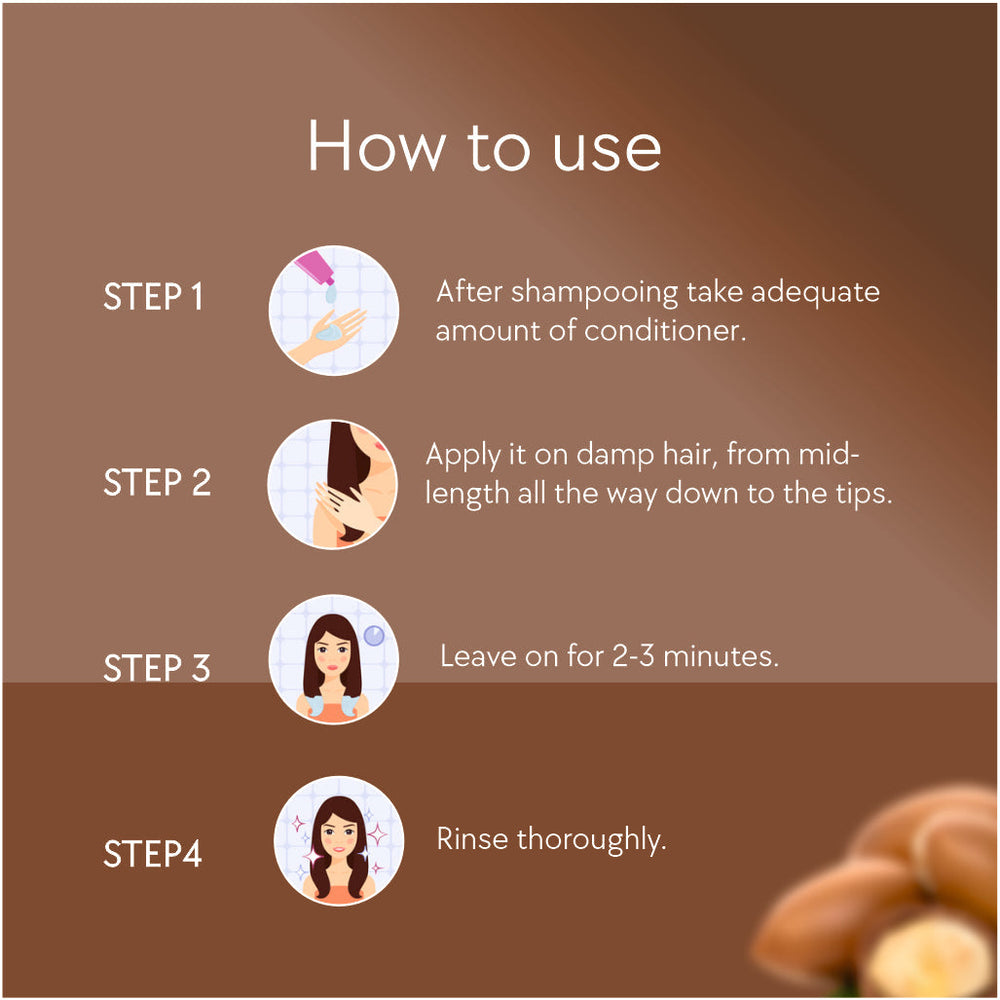 How to use

STEP 1

After shampooing take adequate amount of conditioner.

STEP 2

Apply it on damp hair, from mid-length all the way down to the tips.

STEP 3

Leave on for 2-3 minutes.

STEP4

Rinse thoroughly.