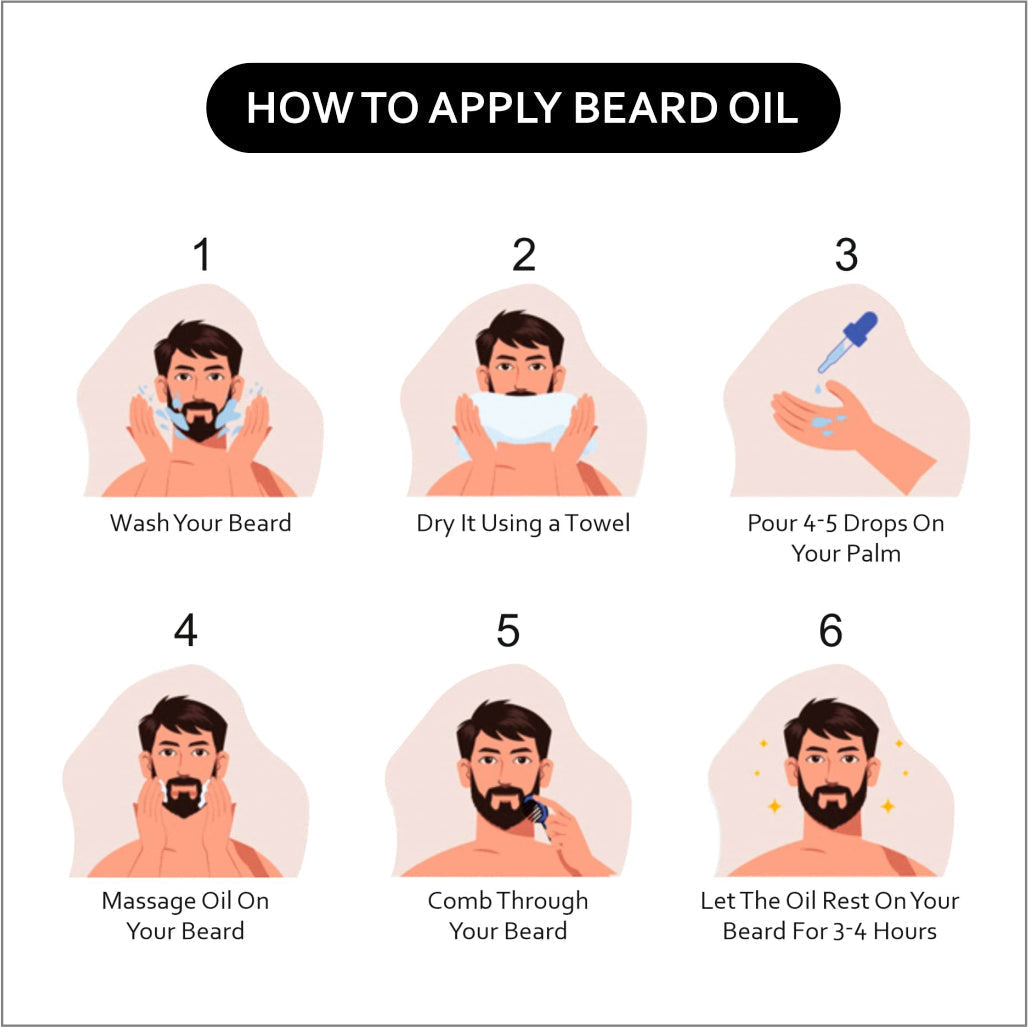 HOW TO APPLY BEARD OIL

1

Wash Your Beard

2

Dry It Using a Towel

3

Pour 4-5 Drops On Your Palm

4

Massage Oil On Your Beard

5

Comb Through Your Beard

6

Let The Oil Rest On Your Beard For 3-4 Hours