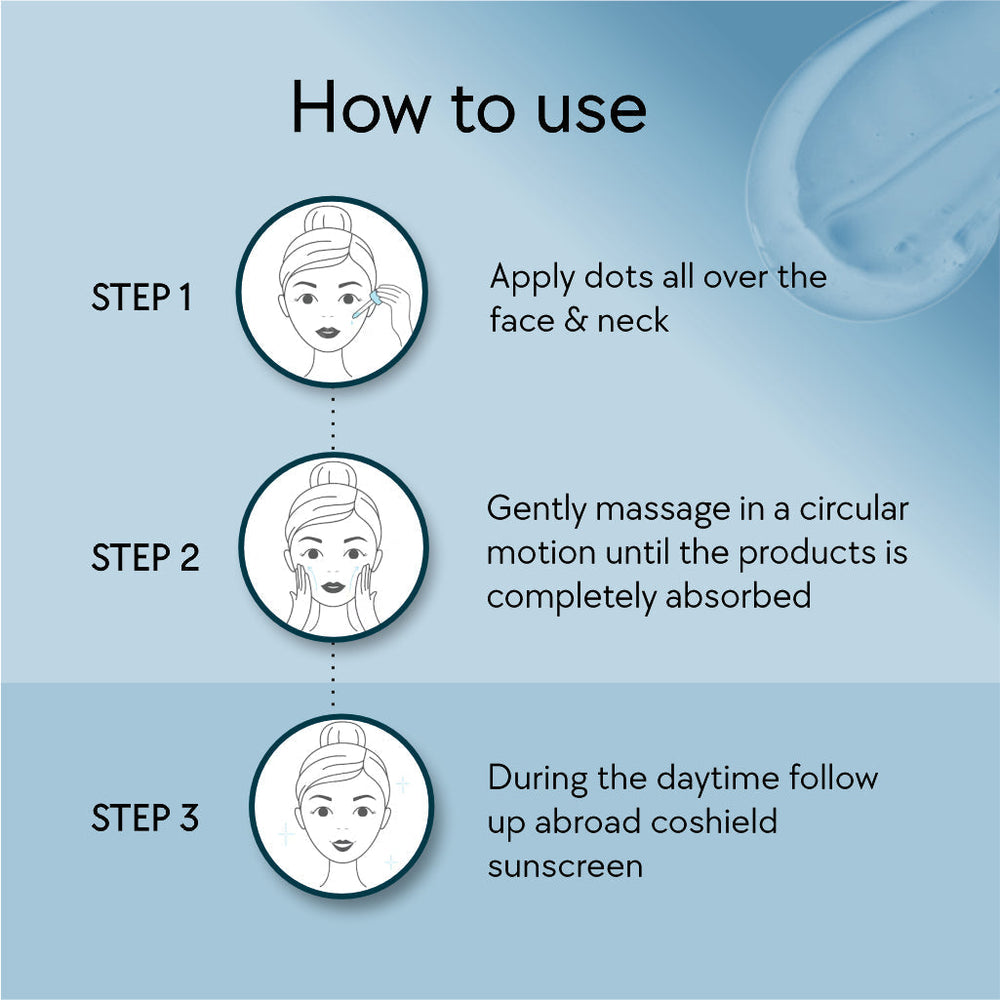 How to use

STEP 1

Apply dots all over the face & neck

STEP 2

Gently massage in a circular motion until the products is completely absorbed

STEP 3

During the daytime follow up abroad coshield sunscreen