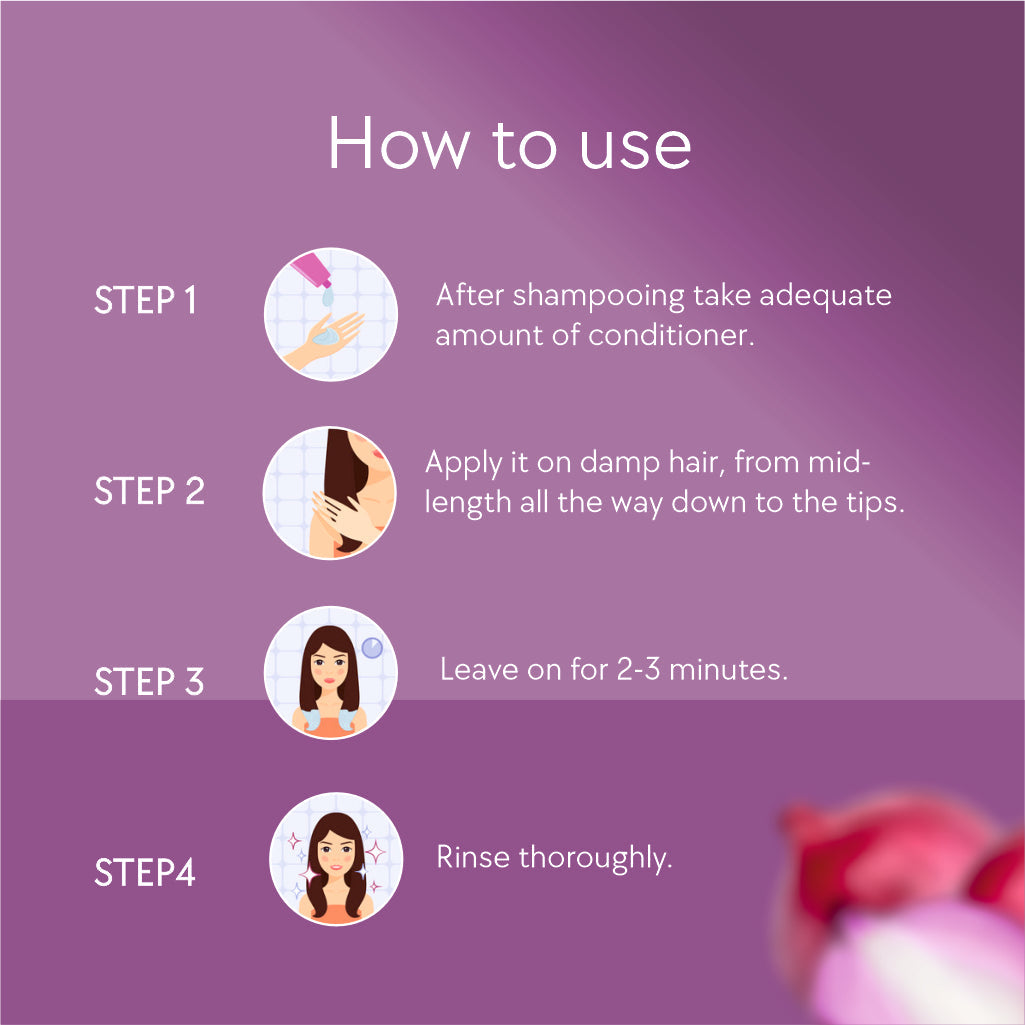 How to use

STEP 1

After shampooing take adequate amount of conditioner.

STEP 2

Apply it on damp hair, from mid-length all the way down to the tips.

STEP 3

Leave on for 2-3 minutes.

STEP4

Rinse thoroughly.