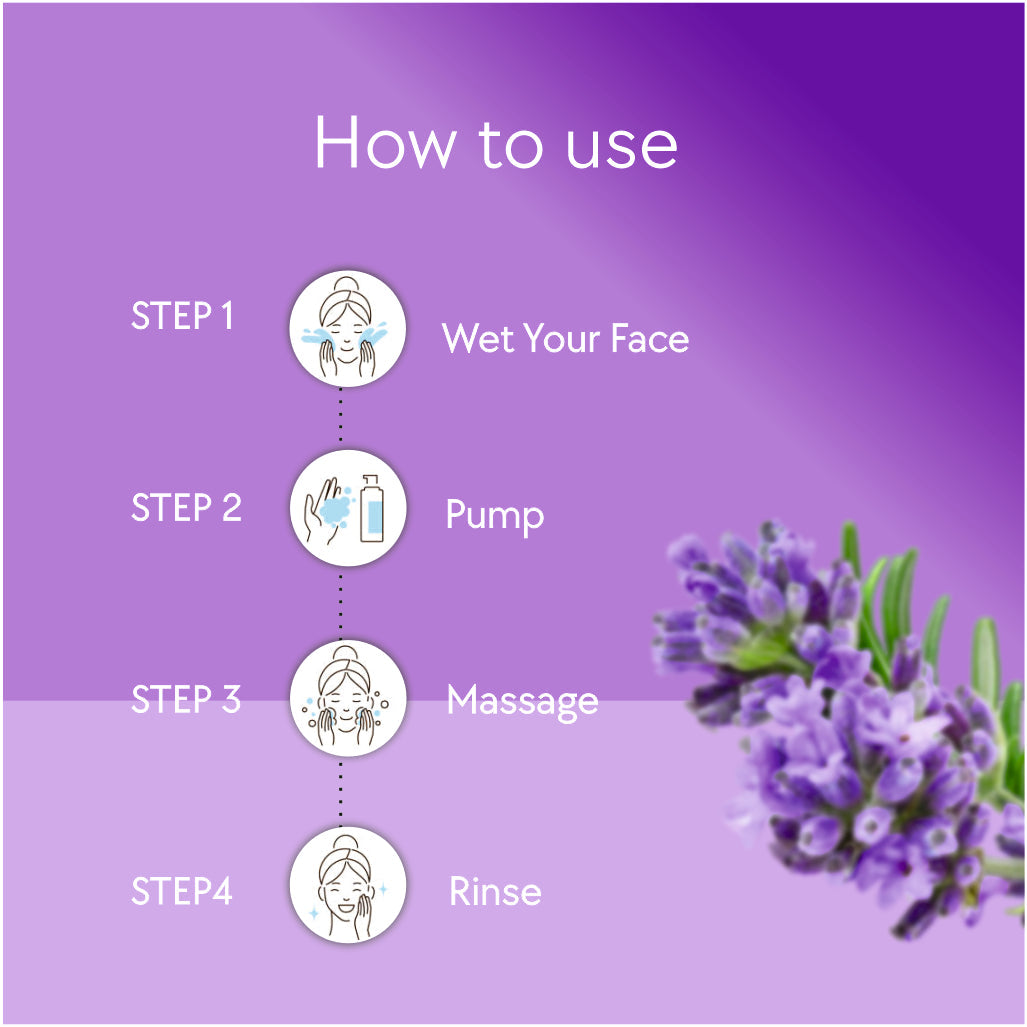 How to use

STEP 1 Wet Your Face

STEP 2 Pump

STEP 3 Massage

STEP4 Rinse