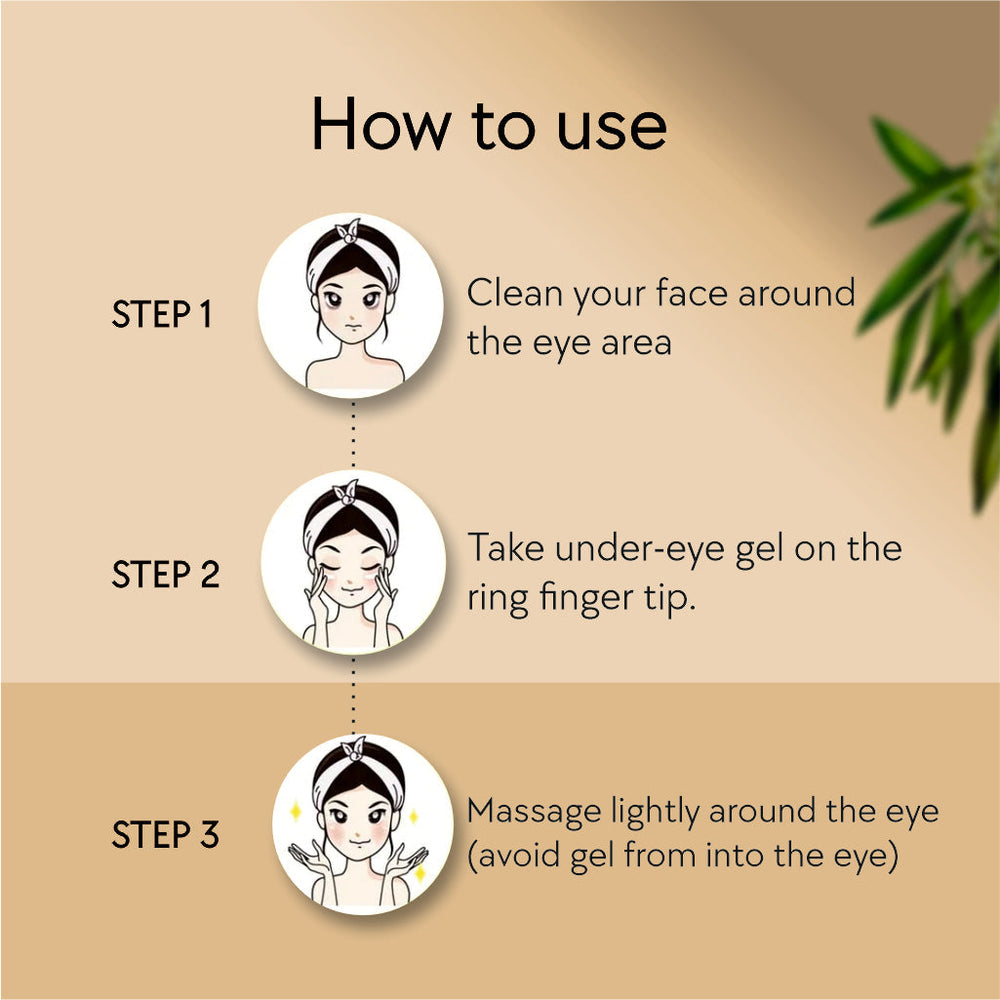 How to use

STEP 1

Clean your face around the eye area

STEP 2

Take under-eye gel on the ring finger tip.

STEP 3

Massage lightly around the eye (avoid gel from into the eye)